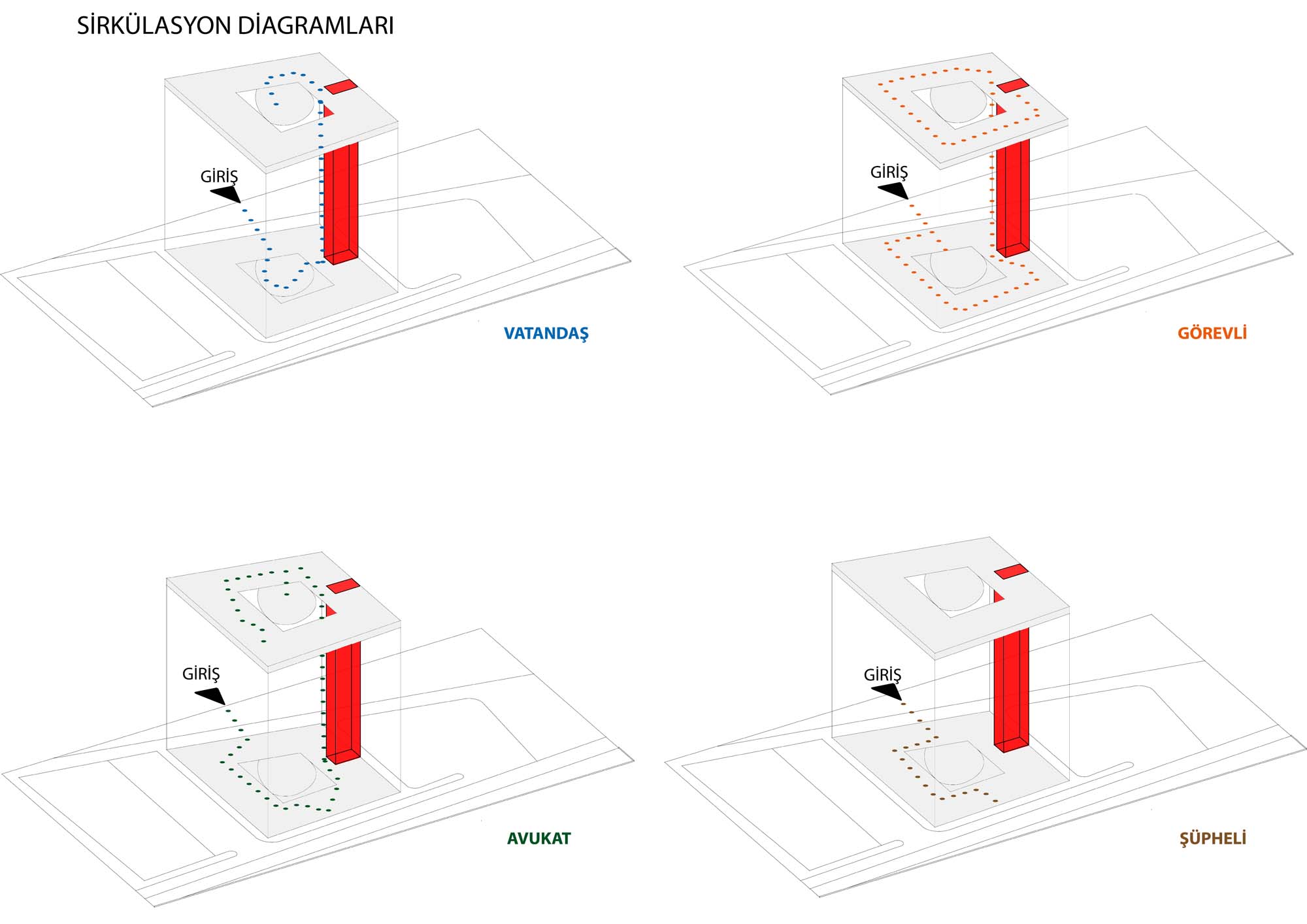 SİRKÜLASYON DİAGRAMLARI

GİRİŞ

VATANDAŞ

GİRİŞ

GÖREVLİ

GİRİŞ

AVUKAT

GİRİŞ

ŞÜPHELİ